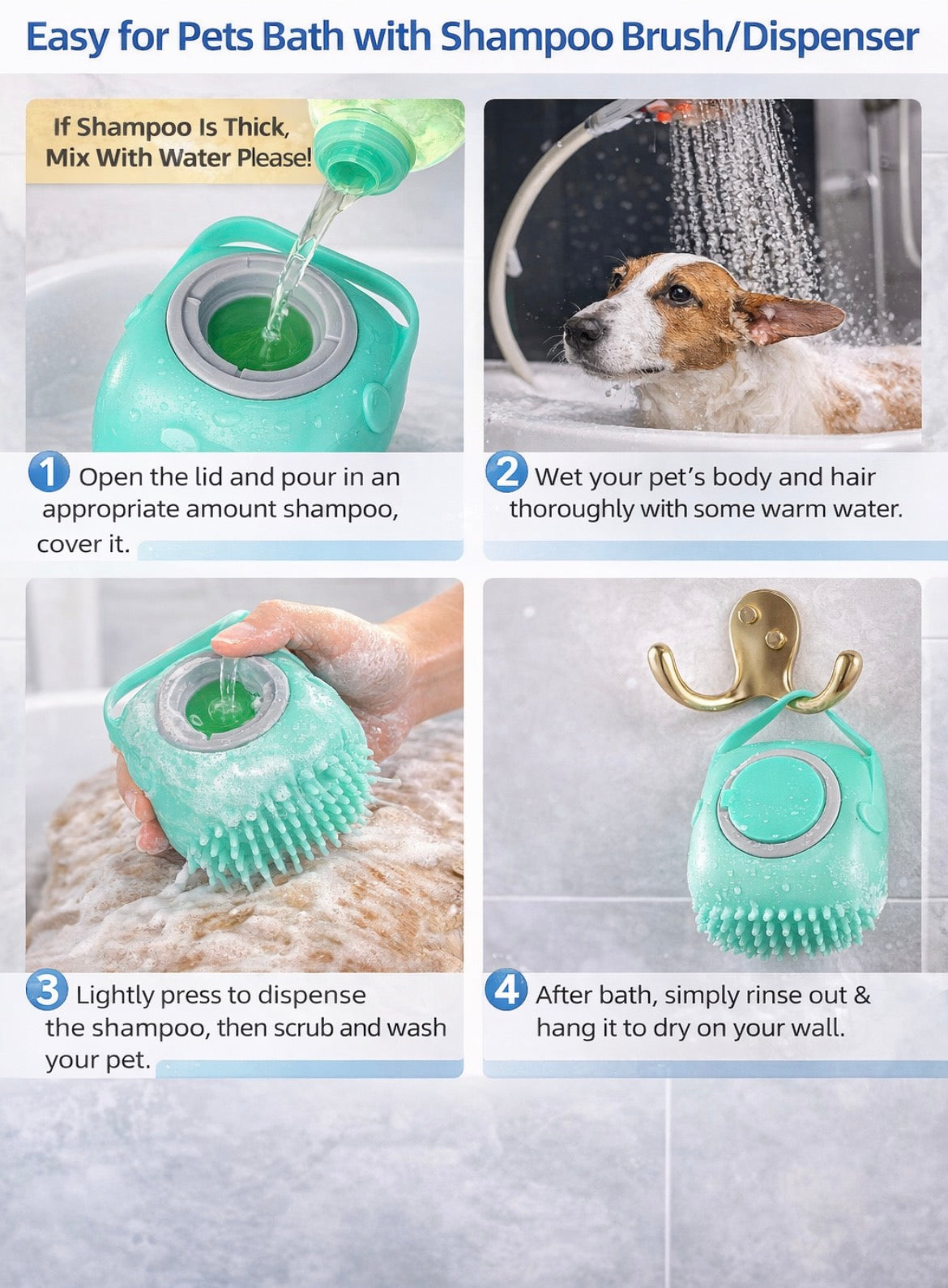 Easy for Pets Bath with Shampoo Brush/Dispenser

If Shampoo Is Thick, Mix With Water Please!

1 Open the lid and pour in an appropriate amount shampoo, cover it.

2 Wet your pet's body and hair thoroughly with some warm water.

3 Lightly press to dispense the shampoo, then scrub and wash your pet.

4 After bath, simply rinse out & hang it to dry on your wall.