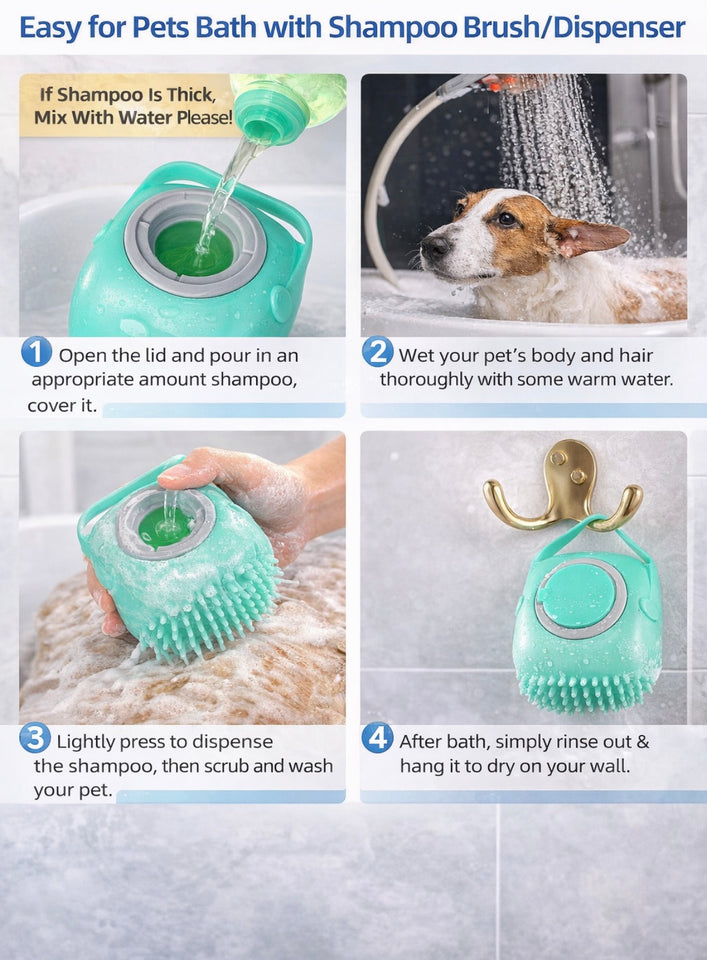 Easy for Pets Bath with Shampoo Brush/Dispenser

If Shampoo Is Thick, Mix With Water Please!

1 Open the lid and pour in an appropriate amount shampoo, cover it.

2 Wet your pet's body and hair thoroughly with some warm water.

3 Lightly press to dispense the shampoo, then scrub and wash your pet.

4 After bath, simply rinse out & hang it to dry on your wall.